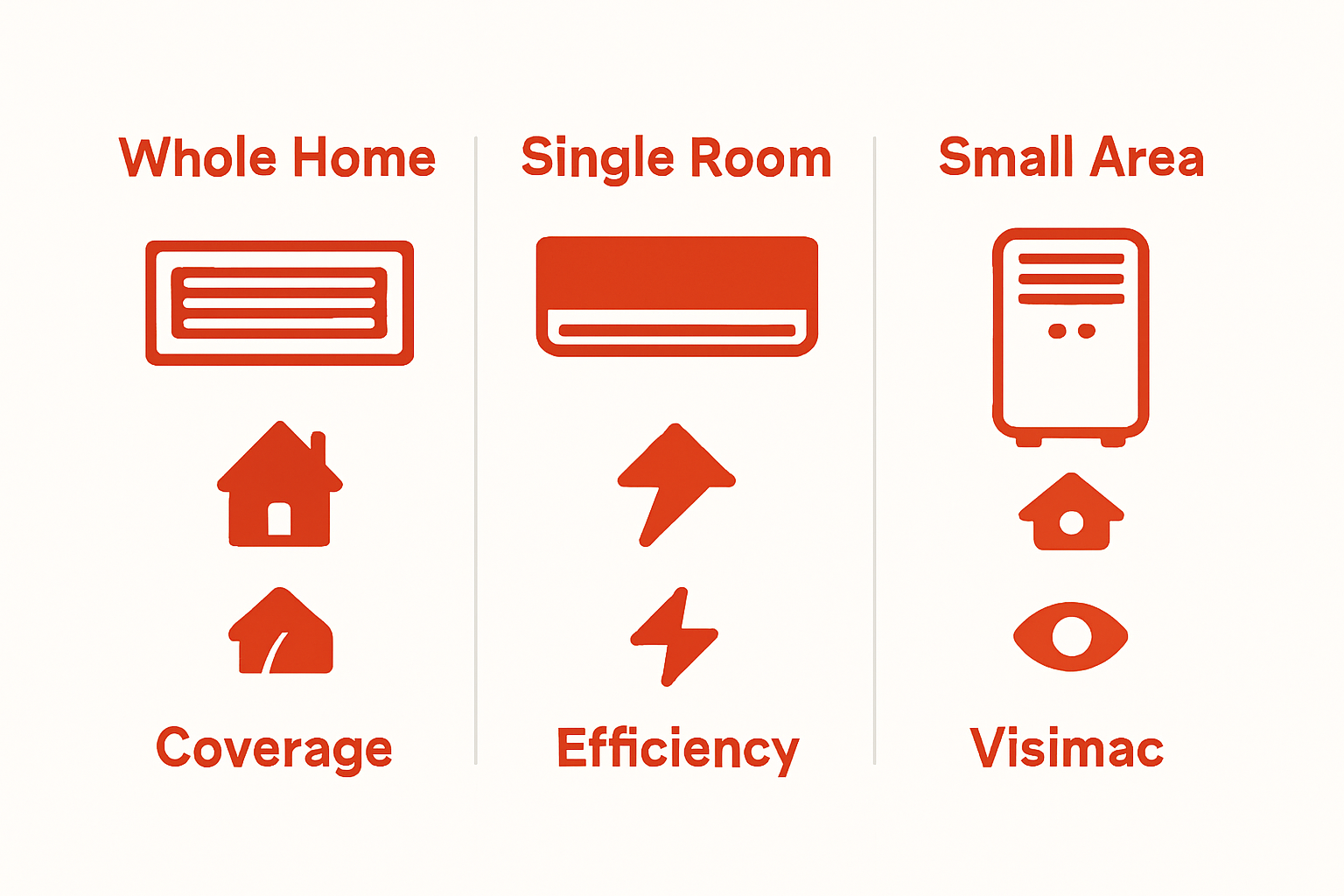 Whole Home

Coverage

Single Room

Efficiency

Small Area

Visimac